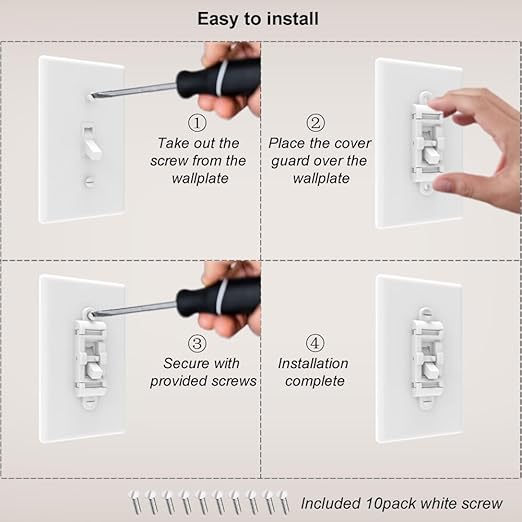 Easy to install

①
Take out the screw from the wallplate

②
Place the cover guard over the wallplate

③
Secure with provided screws

④
Installation complete

Included 10pack white screw